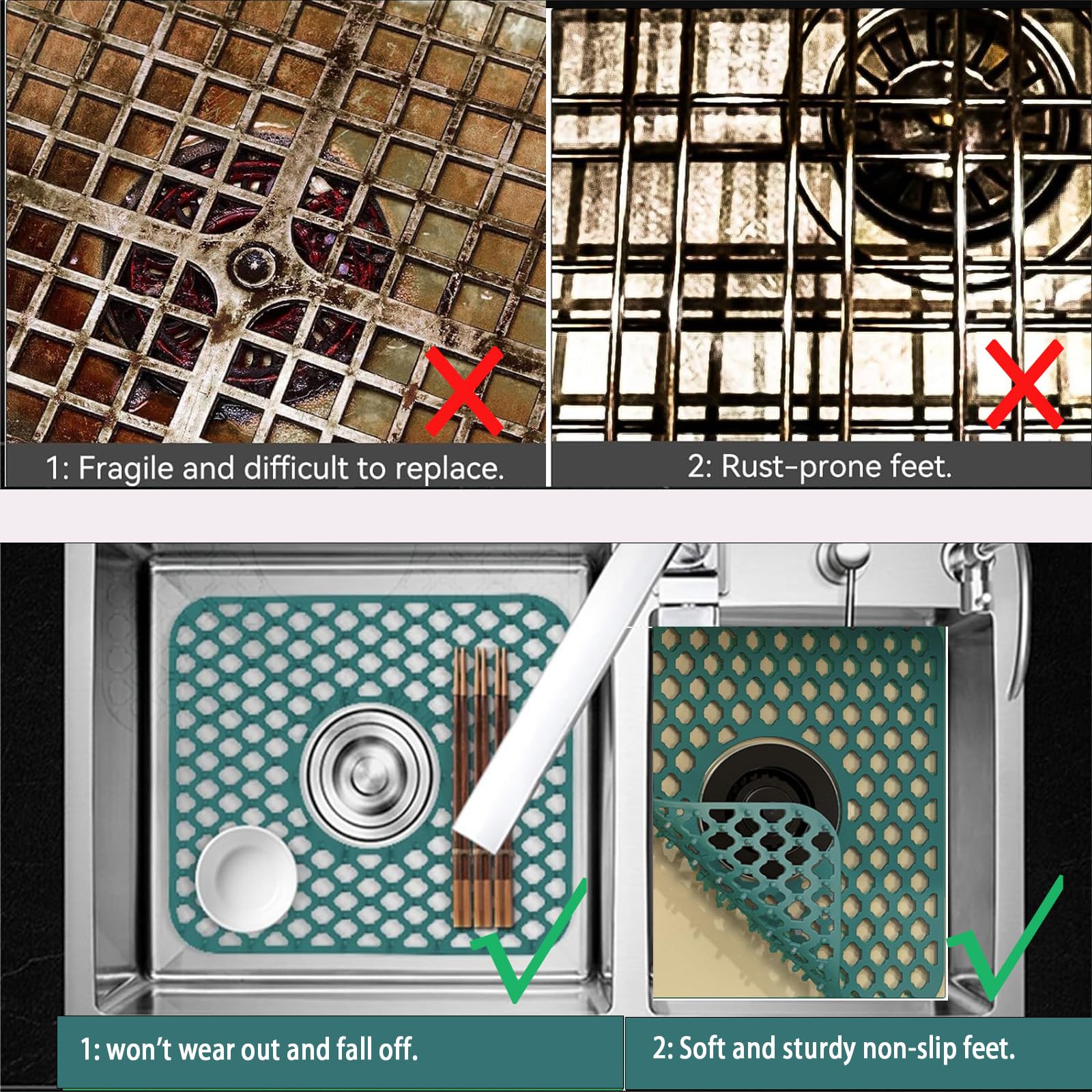 1: Fragile and difficult to replace.

2: Rust-prone feet.

1: won't wear out and fall off.

2: Soft and sturdy non-slip feet.