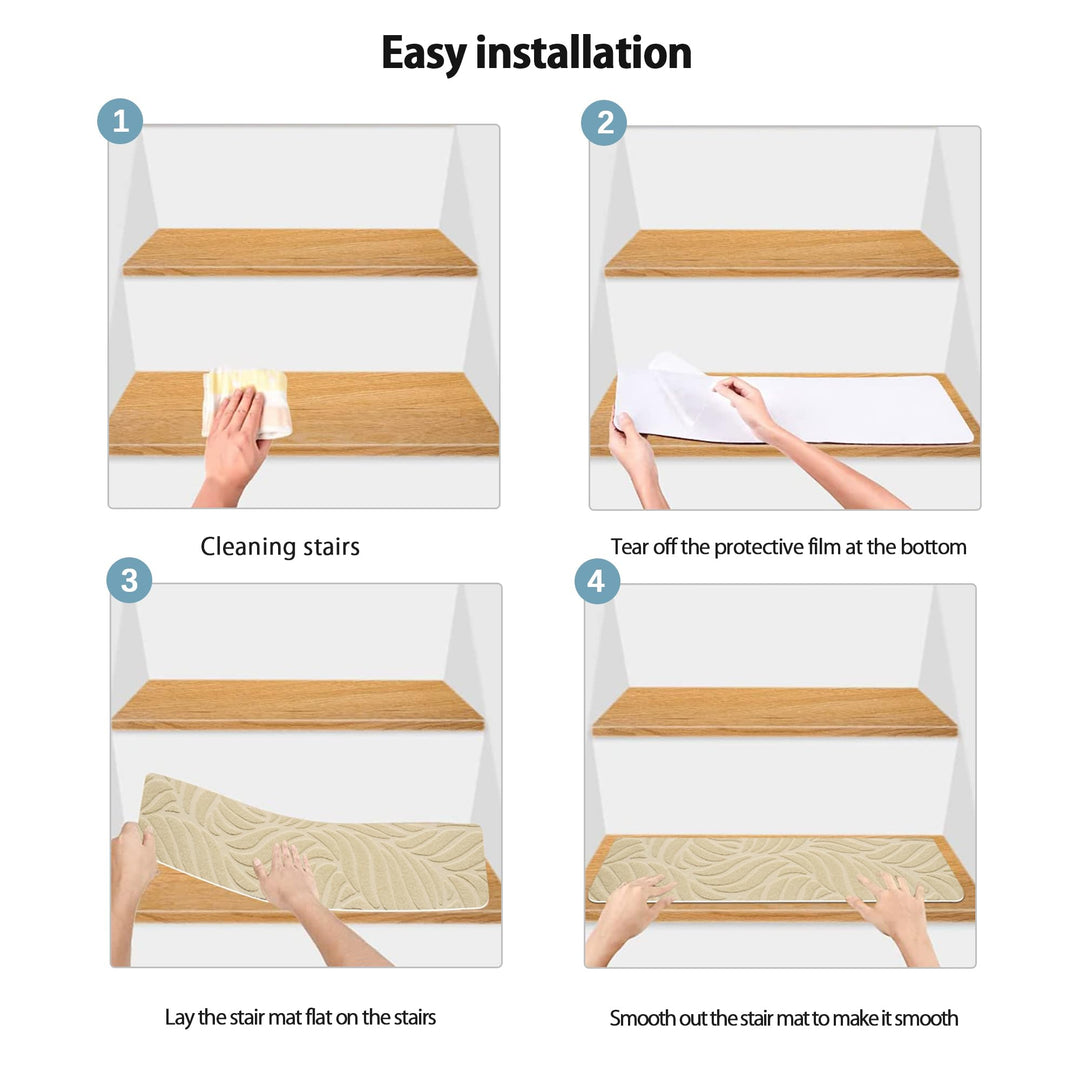 Easy installation

1

Cleaning stairs

2

Tear off the protective film at the bottom

3

Lay the stair mat flat on the stairs

4

Smooth out the stair mat to make it smooth