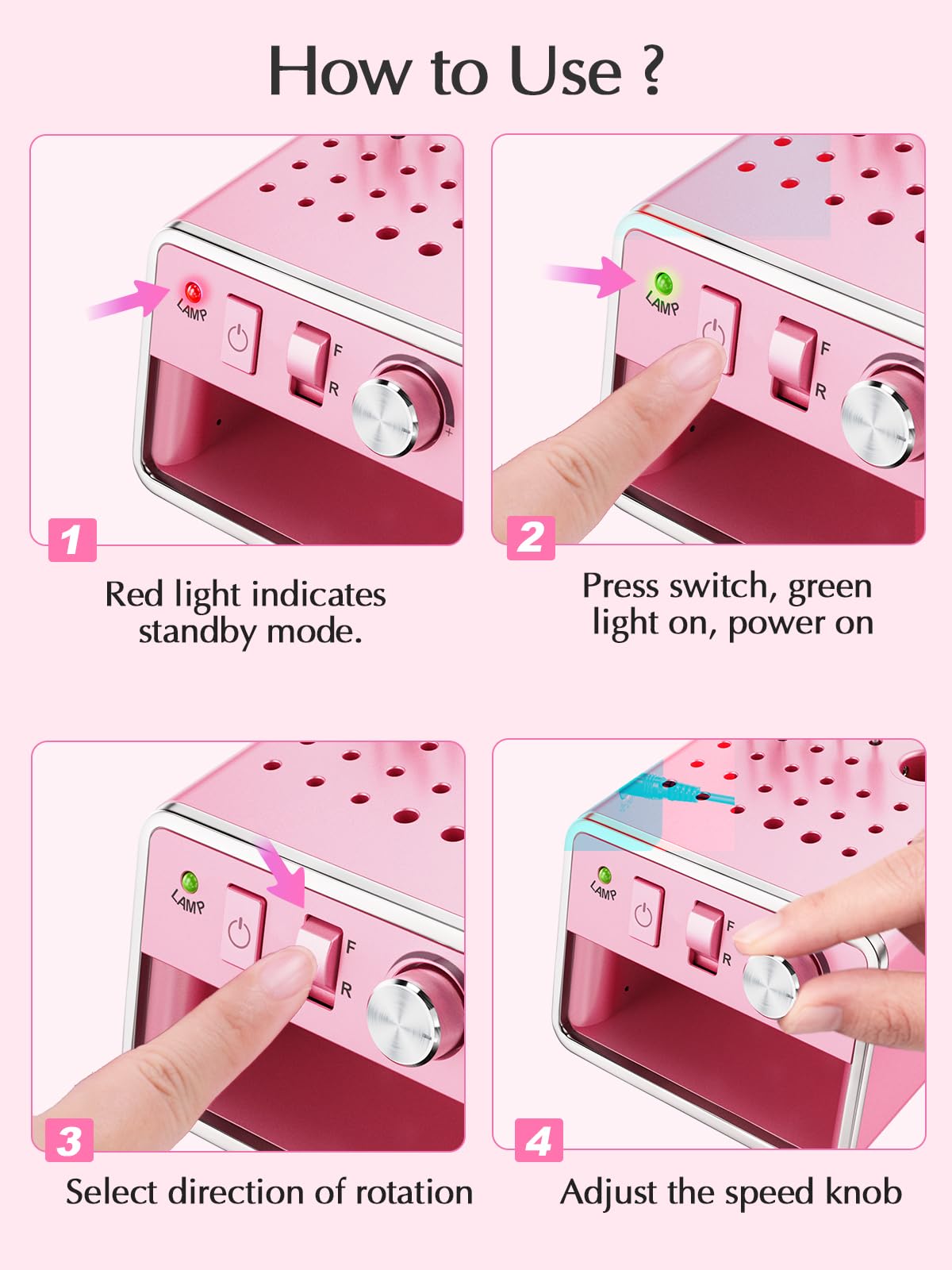 How to Use ?

LAMP
F
R
+

1

Red light indicates standby mode.

LAMP
F
R

2

Press switch, green light on, power on

LAMP
F
R

3

Select direction of rotation

LAMP
F
R

4

Adjust the speed knob