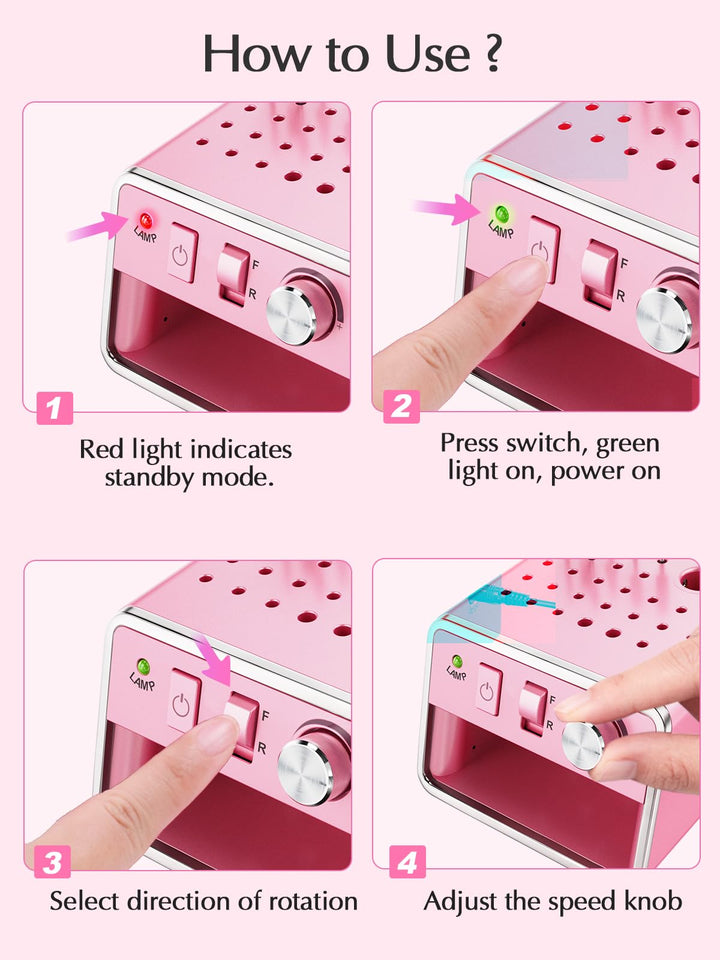 How to Use ?

LAMP
F
R
1
Red light indicates standby mode.

LAMP
F
R
2
Press switch, green light on, power on

LAMP
F
R
3
Select direction of rotation

LAMP
F
R
4
Adjust the speed knob