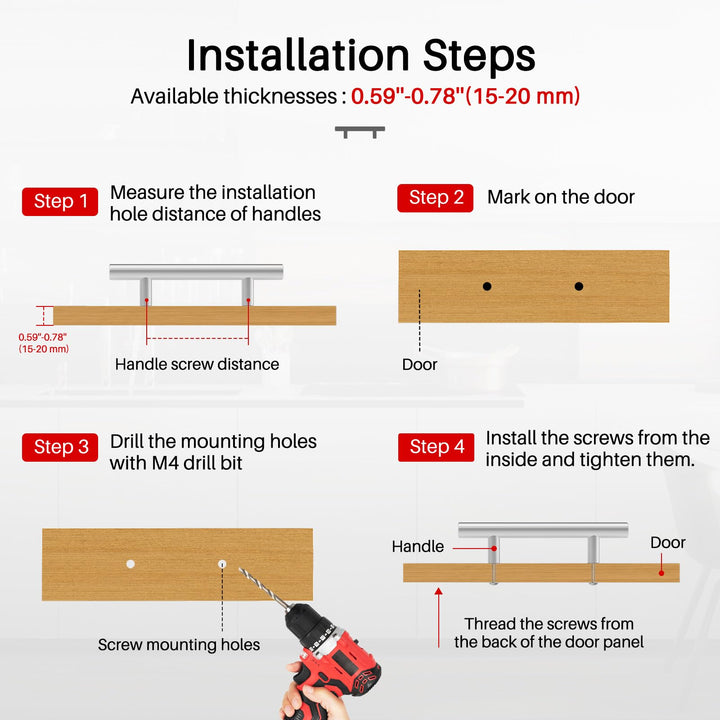 Installation Steps

Available thicknesses : 0.59"-0.78"(15-20 mm)

Step 1 Measure the installation hole distance of handles

0.59"-0.78" (15-20 mm)

Handle screw distance

Step 2 Mark on the door

Door

Step 3 Drill the mounting holes with M4 drill bit

Screw mounting holes

Step 4 Install the screws from the inside and tighten them.

Handle

Door

Thread the screws from the back of the door panel