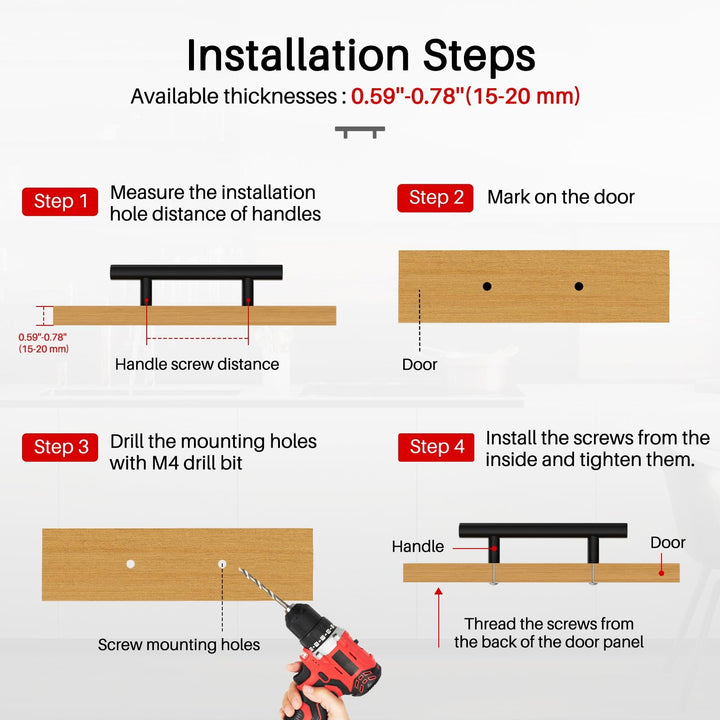 Installation Steps
Available thicknesses : 0.59"-0.78"(15-20 mm)

Step 1 Measure the installation hole distance of handles

0.59"-0.78"
(15-20 mm)

Handle screw distance

Step 2 Mark on the door

Door

Step 3 Drill the mounting holes with M4 drill bit

Screw mounting holes

Step 4 Install the screws from the inside and tighten them.

Handle

Door

Thread the screws from the back of the door panel