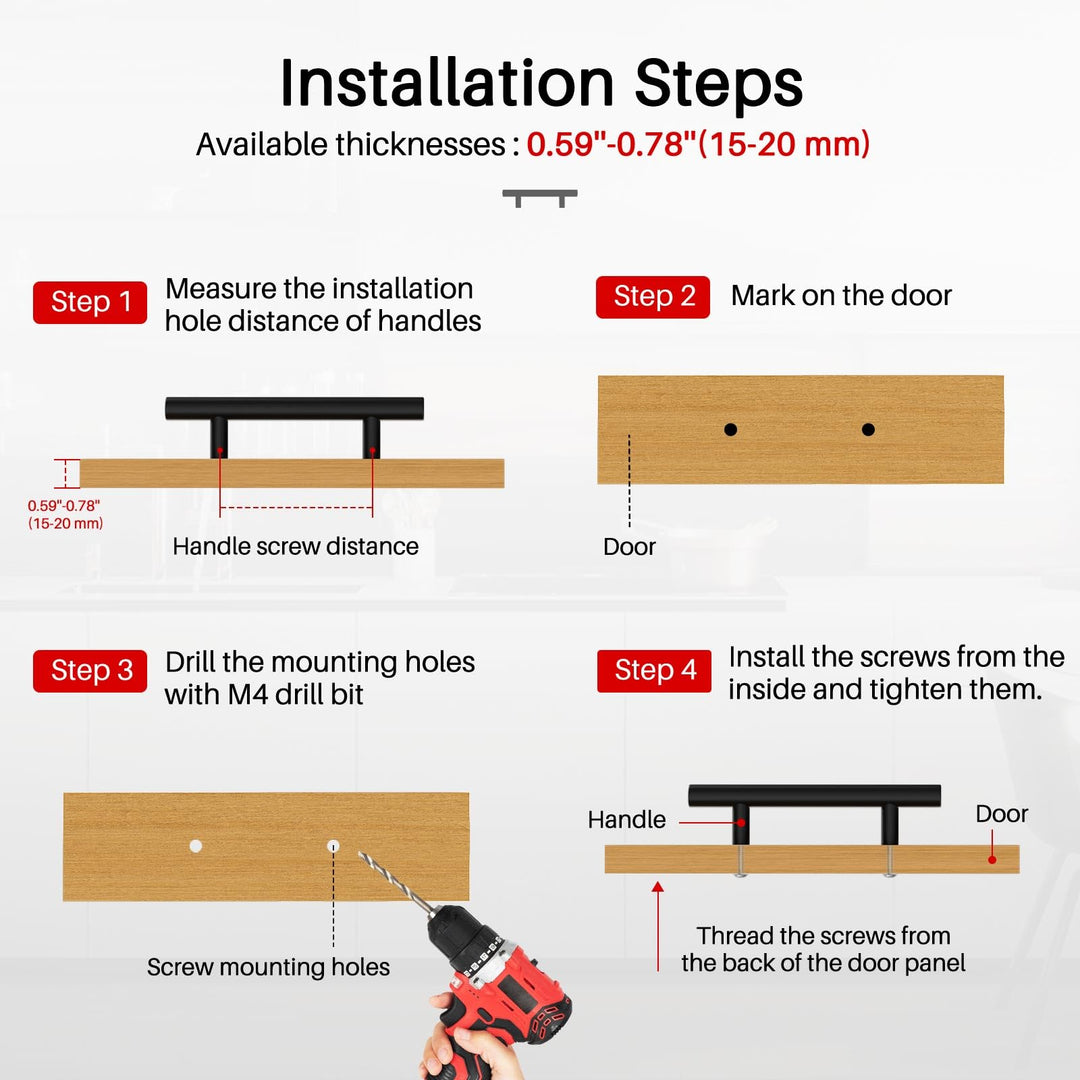 Installation Steps

Available thicknesses : 0.59"-0.78"(15-20 mm)

Step 1 Measure the installation hole distance of handles

0.59"-0.78" (15-20 mm)

Handle screw distance

Step 2 Mark on the door

Door

Step 3 Drill the mounting holes with M4 drill bit

Screw mounting holes

Step 4 Install the screws from the inside and tighten them.

Handle

Door

Thread the screws from the back of the door panel