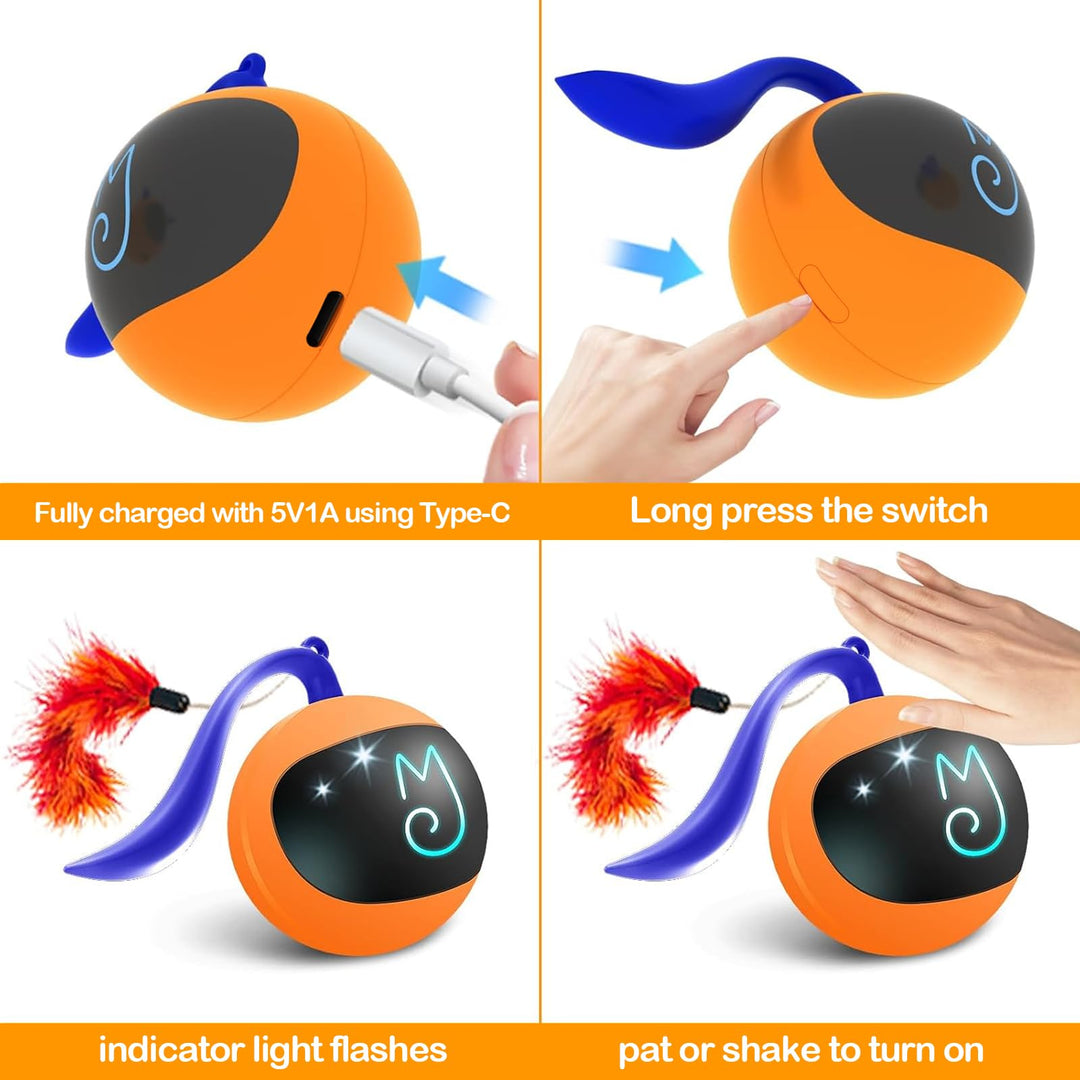 Fully charged with 5V1A using Type-C

Long press the switch

indicator light flashes

pat or shake to turn on