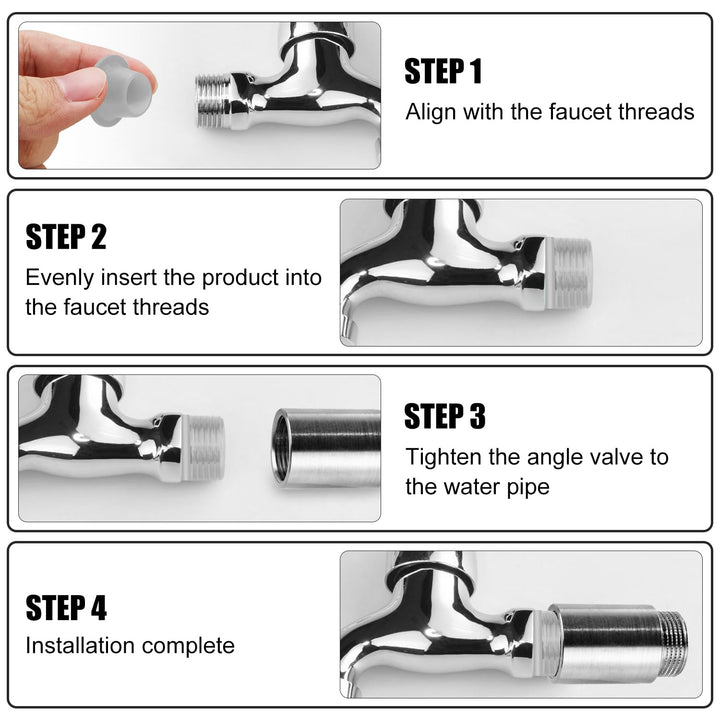 STEP 1
Align with the faucet threads

STEP 2
Evenly insert the product into the faucet threads

STEP 3
Tighten the angle valve to the water pipe

STEP 4
Installation complete