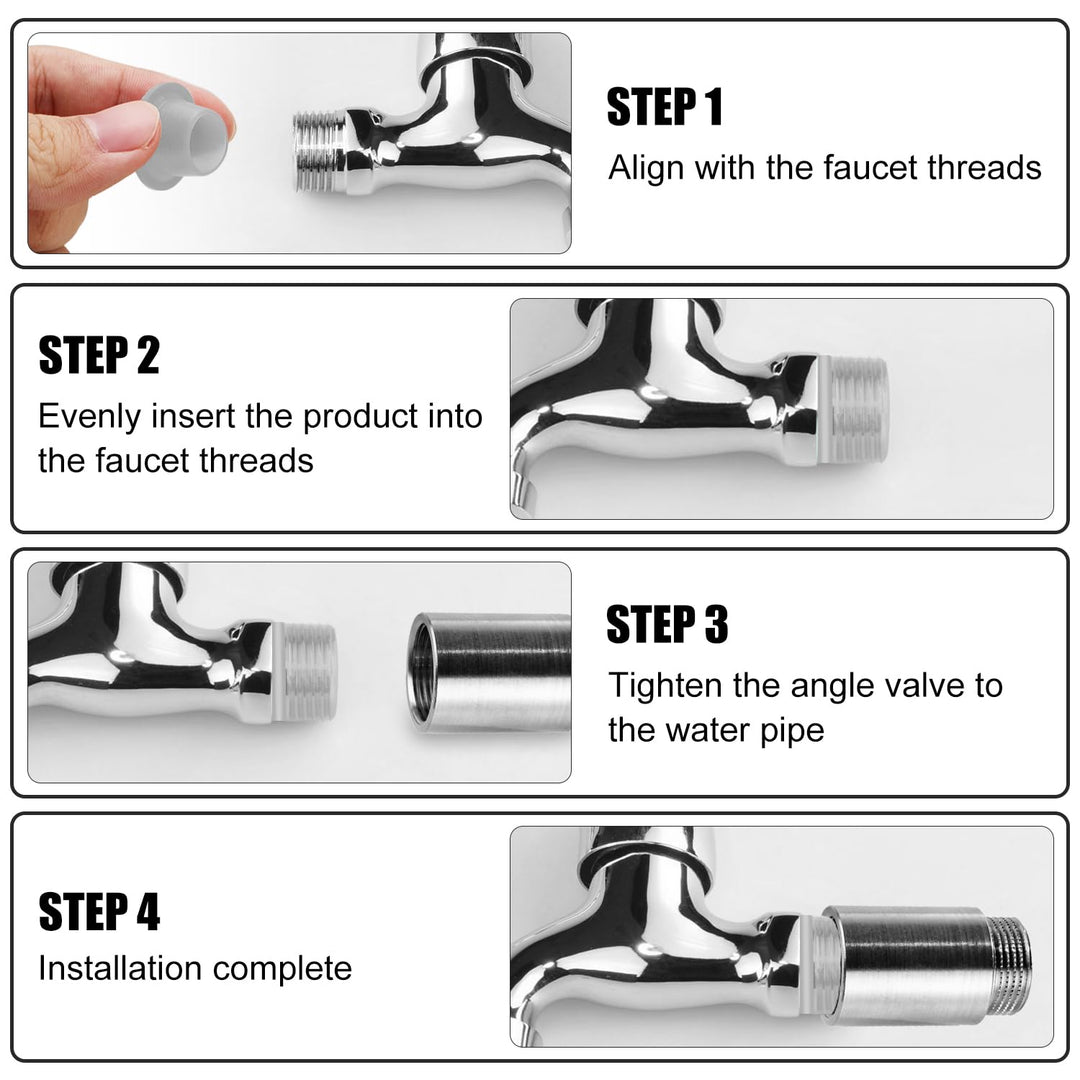 STEP 1
Align with the faucet threads

STEP 2
Evenly insert the product into the faucet threads

STEP 3
Tighten the angle valve to the water pipe

STEP 4
Installation complete