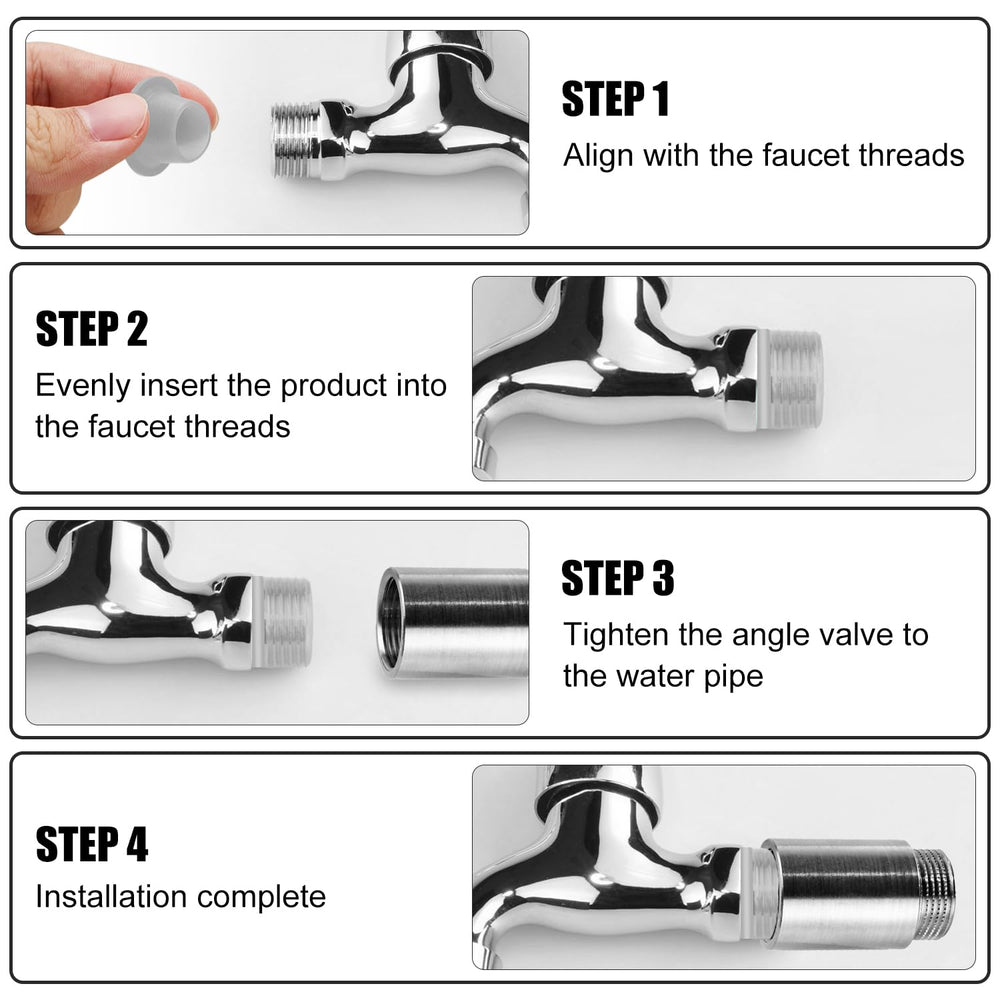 STEP 1
Align with the faucet threads

STEP 2
Evenly insert the product into the faucet threads

STEP 3
Tighten the angle valve to the water pipe

STEP 4
Installation complete