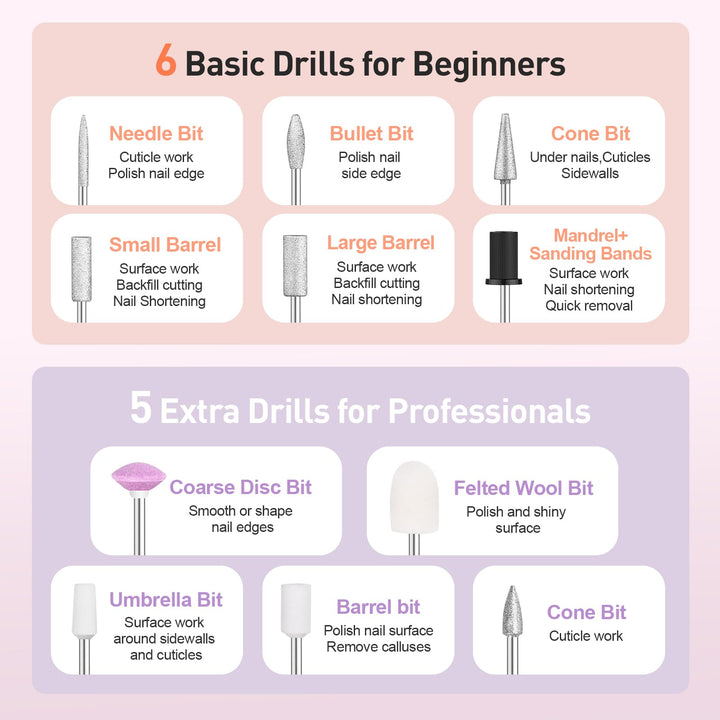 6 Basic Drills for Beginners

Needle Bit
Cuticle work
Polish nail edge

Bullet Bit
Polish nail
side edge

Cone Bit
Under nails,Cuticles
Sidewalls

Small Barrel
Surface work
Backfill cutting
Nail Shortening

Large Barrel
Surface work
Backfill cutting
Nail shortening

Mandrel+
Sanding Bands
Surface work
Nail shortening
Quick removal

5 Extra Drills for Professionals

Coarse Disc Bit
Smooth or shape
nail edges

Felted Wool Bit
Polish and shiny
surface

Umbrella Bit
Surface work
around sidewalls
and cuticles

Barrel bit
Polish nail surface
Remove calluses

Cone Bit
Cuticle work