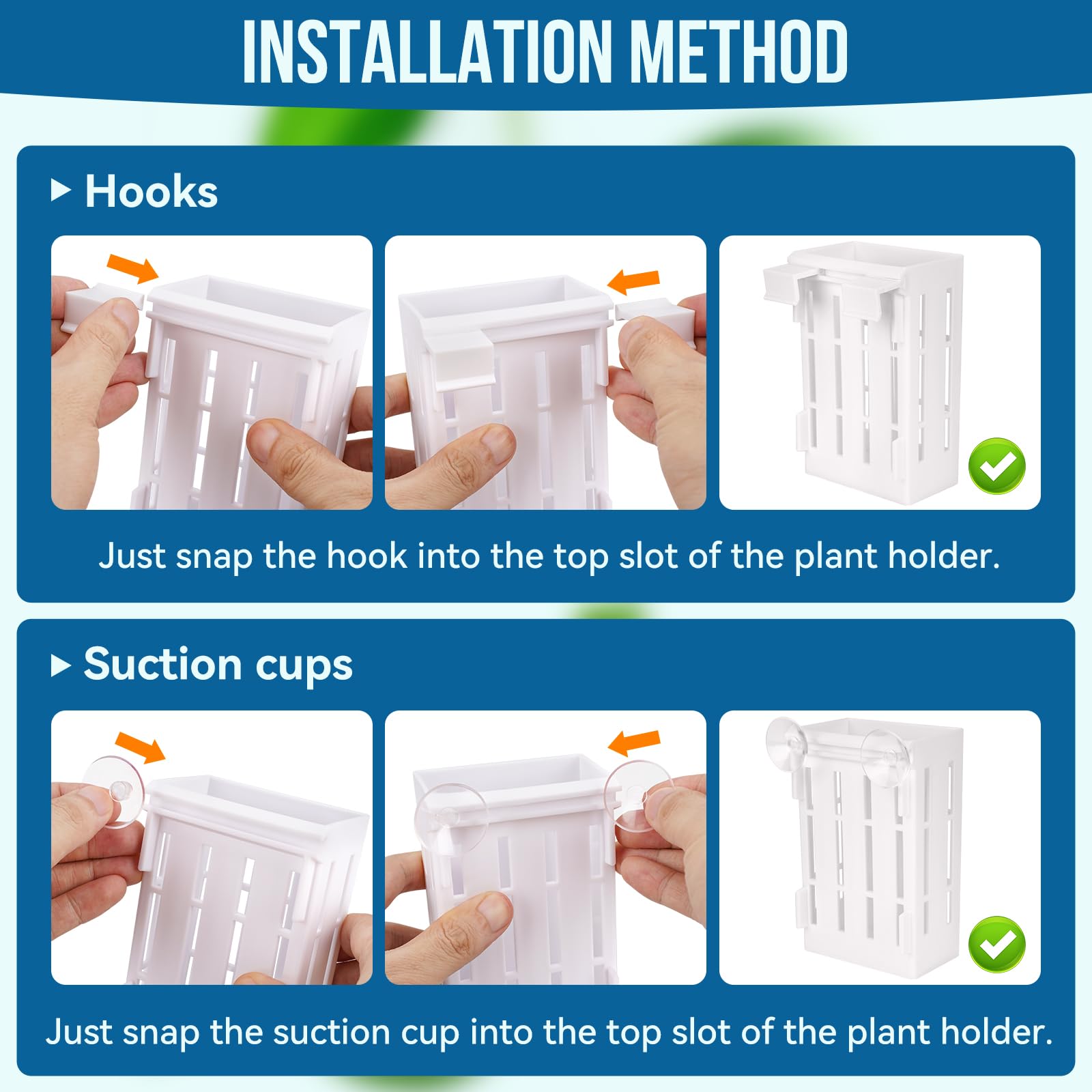 INSTALLATION METHOD

▶ Hooks

Just snap the hook into the top slot of the plant holder.

▶ Suction cups

Just snap the suction cup into the top slot of the plant holder.