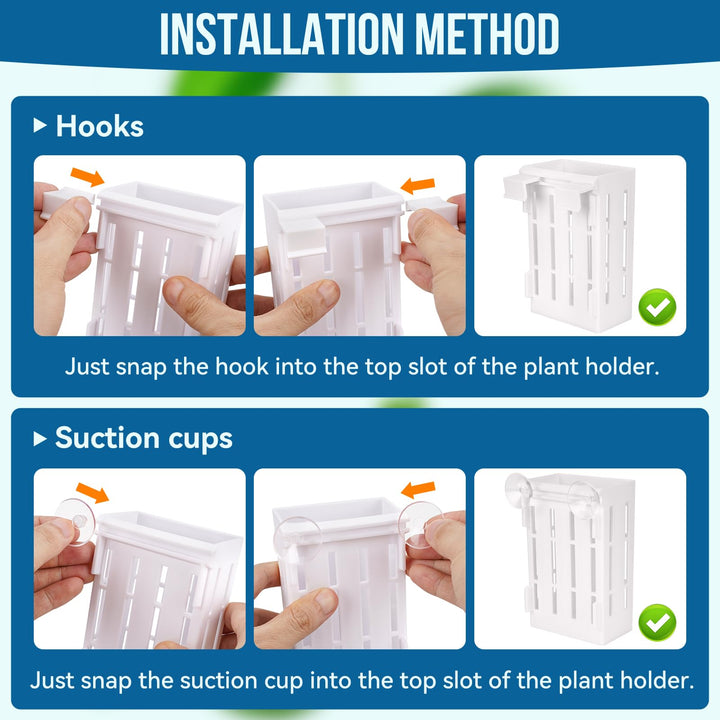 INSTALLATION METHOD

▸ Hooks

Just snap the hook into the top slot of the plant holder.

▸ Suction cups

Just snap the suction cup into the top slot of the plant holder.