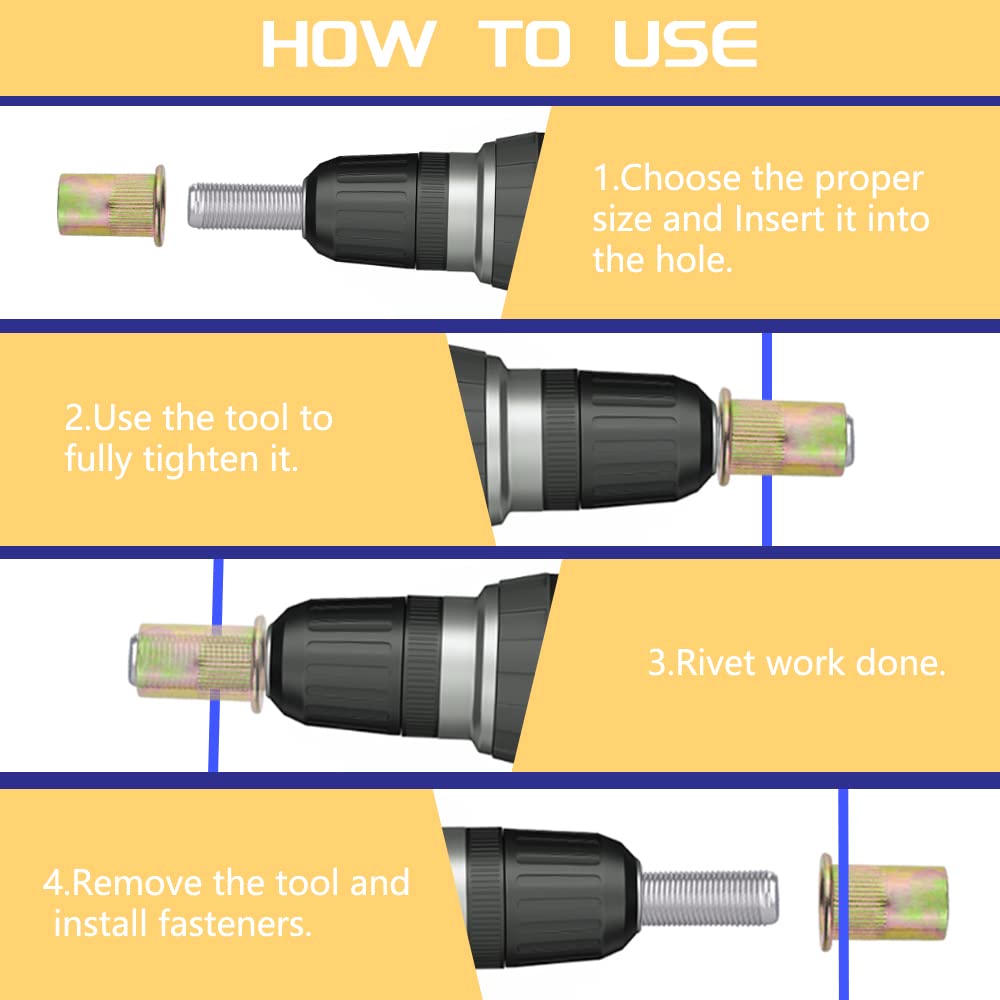 HOW TO USE

1.Choose the proper size and Insert it into the hole.

2.Use the tool to fully tighten it.

3.Rivet work done.

4.Remove the tool and install fasteners.