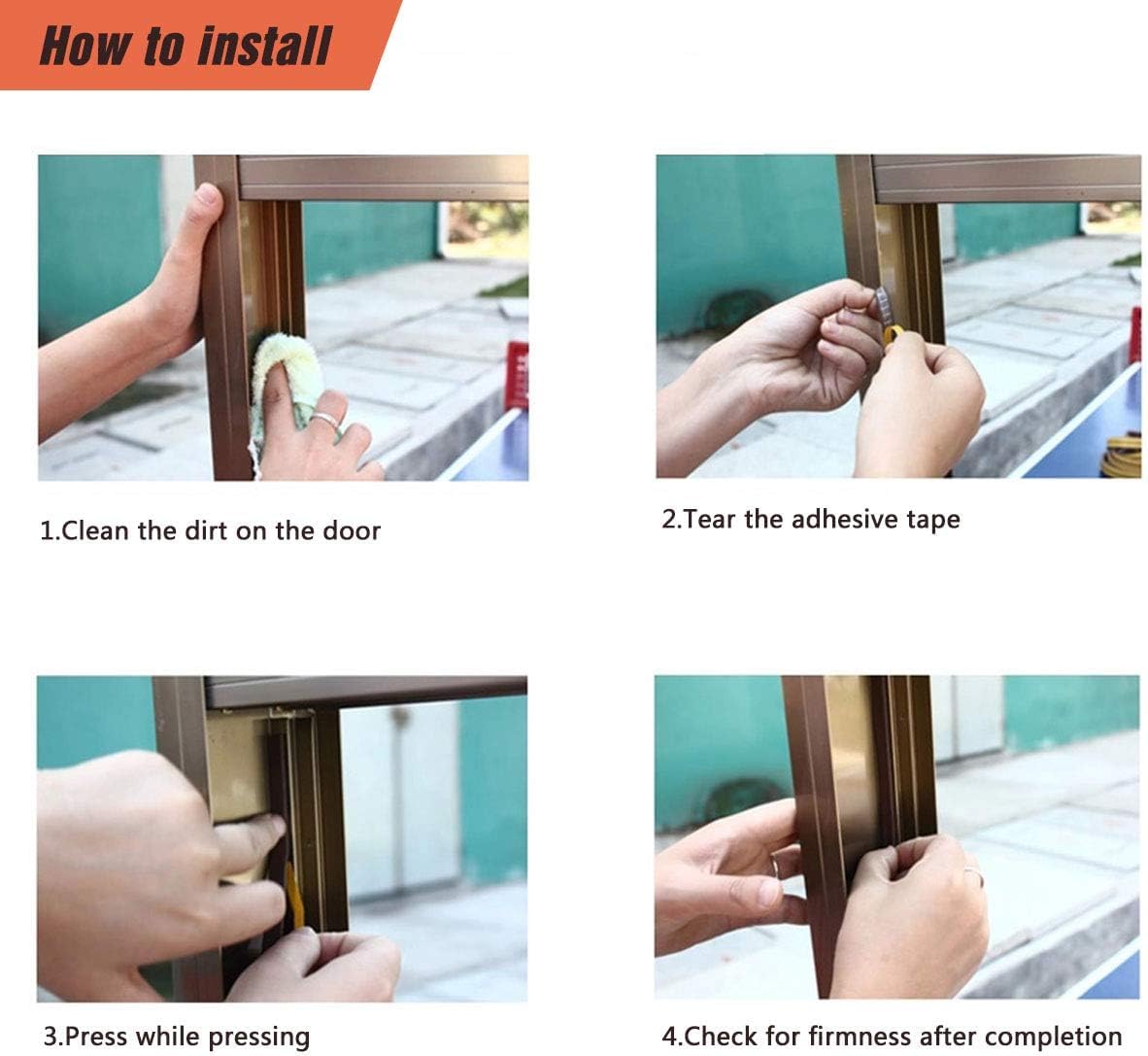 How to install

1.Clean the dirt on the door

2.Tear the adhesive tape

3.Press while pressing

4.Check for firmness after completion