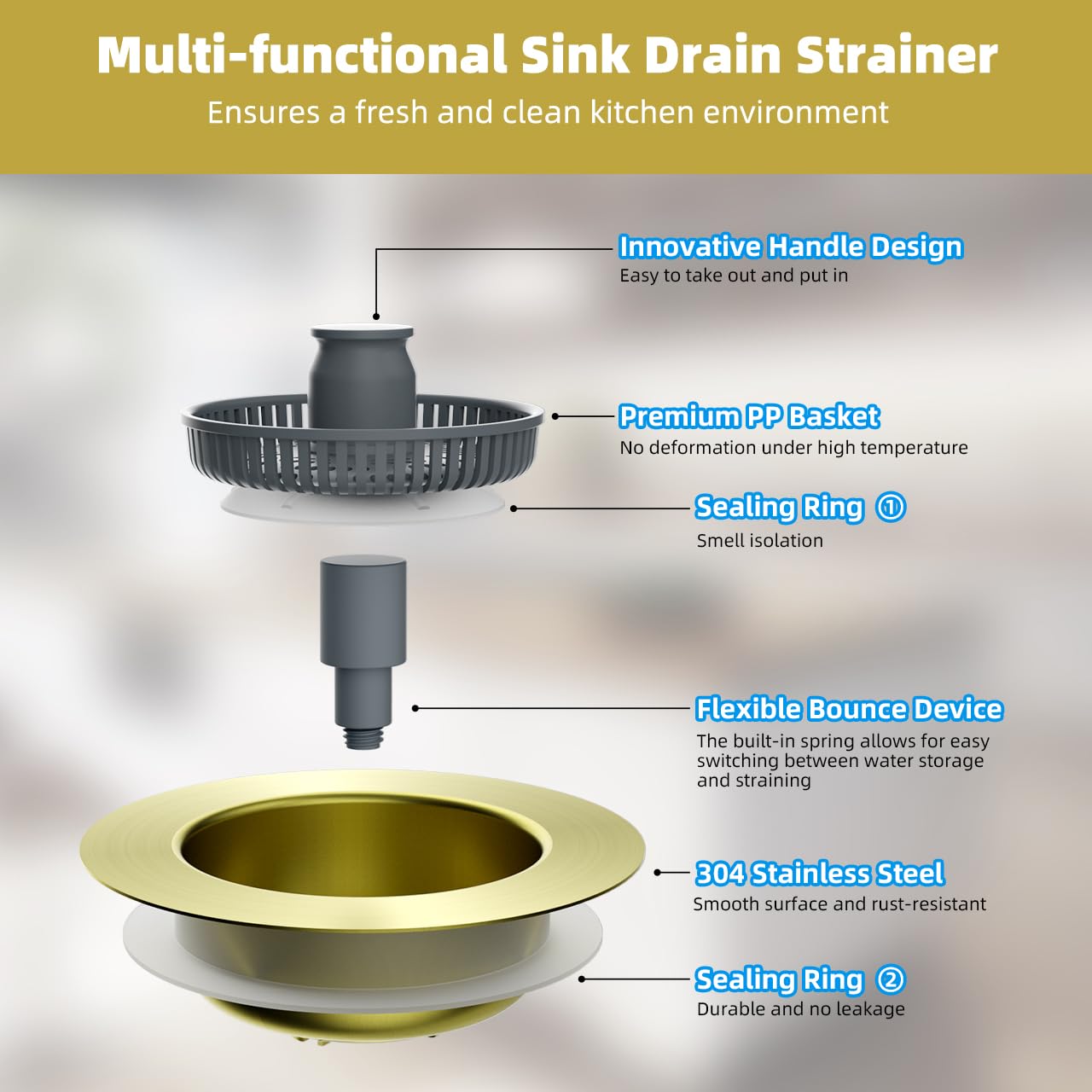 Multi-functional Sink Drain Strainer

Ensures a fresh and clean kitchen environment

Innovative Handle Design

Easy to take out and put in

Premium PP Basket

No deformation under high temperature

Sealing Ring ①

Smell isolation

Flexible Bounce Device

The built-in spring allows for easy switching between water storage and straining

304 Stainless Steel

Smooth surface and rust-resistant

Sealing Ring ②

Durable and no leakage