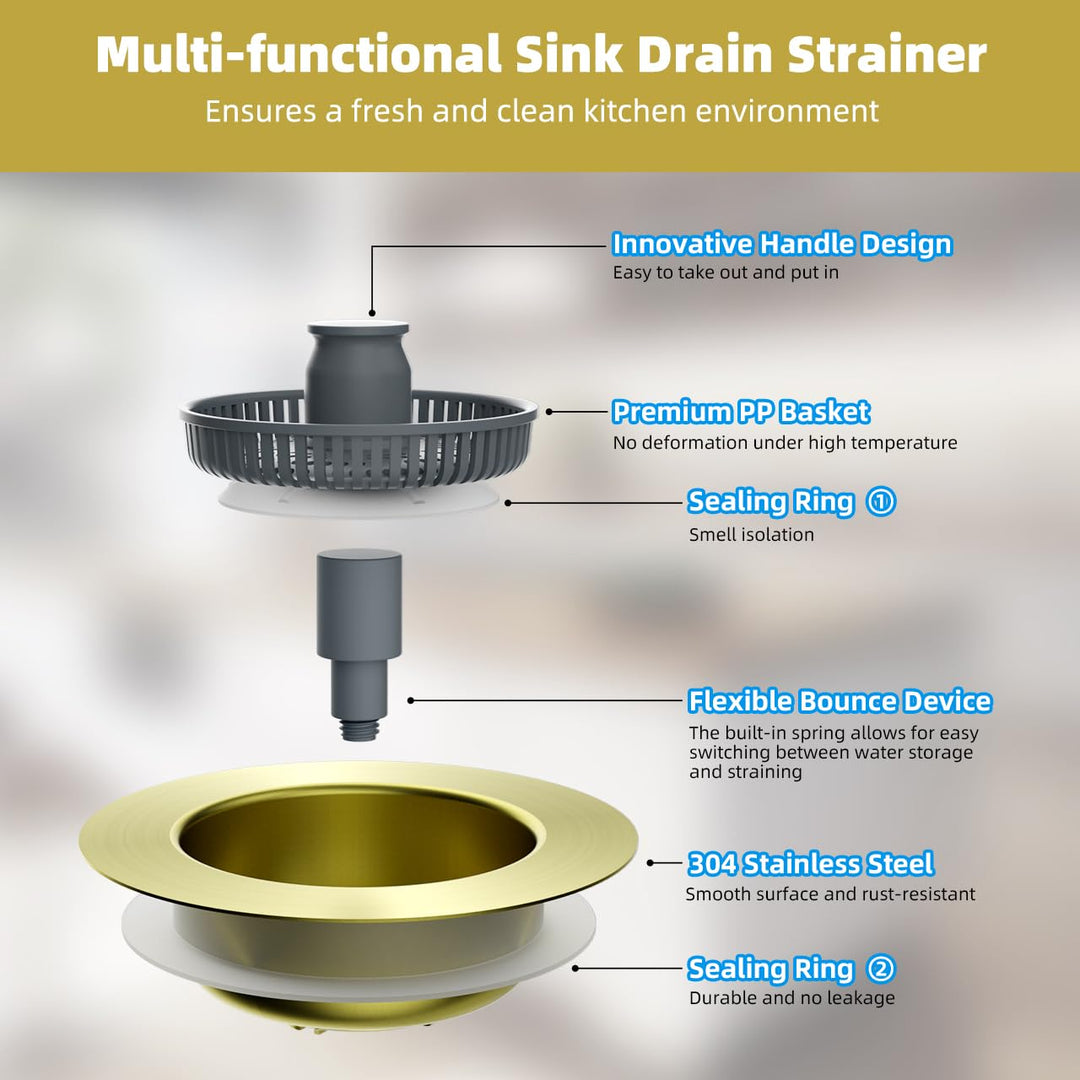 Multi-functional Sink Drain Strainer
Ensures a fresh and clean kitchen environment

Innovative Handle Design
Easy to take out and put in

Premium PP Basket
No deformation under high temperature

Sealing Ring ①
Smell isolation

Flexible Bounce Device
The built-in spring allows for easy switching between water storage and straining

304 Stainless Steel
Smooth surface and rust-resistant

Sealing Ring ②
Durable and no leakage