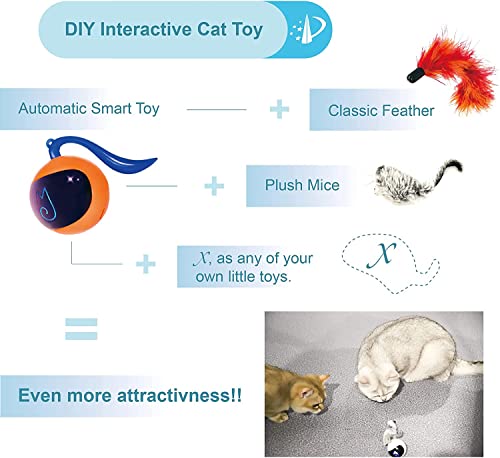 DIY Interactive Cat Toy

Automatic Smart Toy

+

Classic Feather

+

Plush Mice

+

$\mathcal{X}$, as any of your own little toys.

$\mathcal{X}$

=

Even more attractivness!!