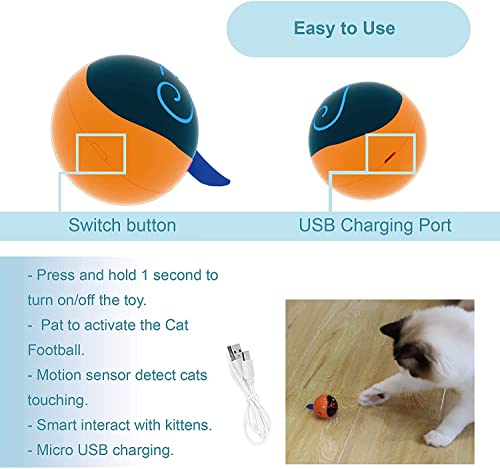 Easy to Use

Switch button

USB Charging Port

- Press and hold 1 second to turn on/off the toy.

- Pat to activate the Cat Football.

- Motion sensor detect cats touching.

- Smart interact with kittens.

- Micro USB charging.